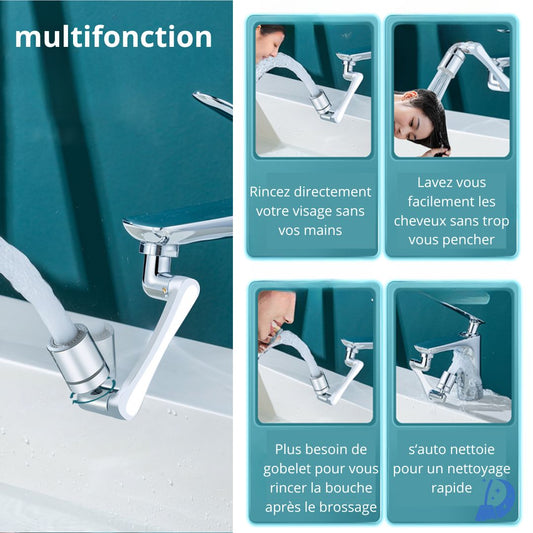 multifonction

Rincez directement votre visage sans vos mains

Lavez vous facilement les cheveux sans trop vous pencher

Plus besoin de gobelet pour vous rincer la bouche après le brossage

s'auto nettoie pour un nettoyage rapide