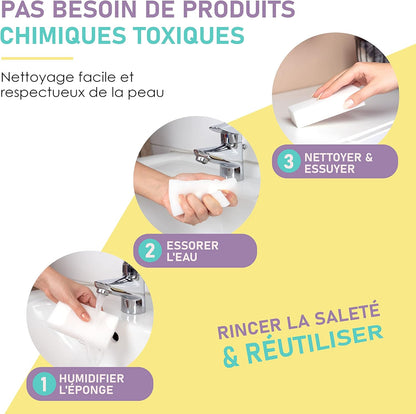 PAS BESOIN DE PRODUITS
CHIMIQUES TOXIQUES

Nettoyage facile et respectueux de la peau

3 NETTOYER & ESSUYER

2 ESSORER L'EAU

1 HUMIDIFIER L'ÉPONGE

RINCER LA SALETÉ
& RÉUTILISER