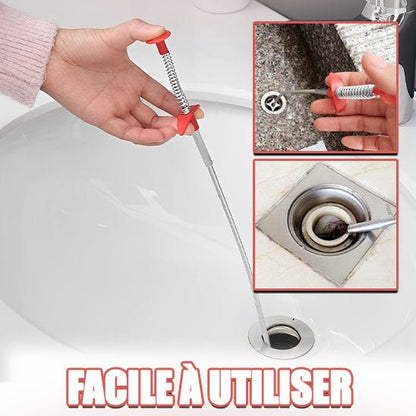 FACILE À UTILISER